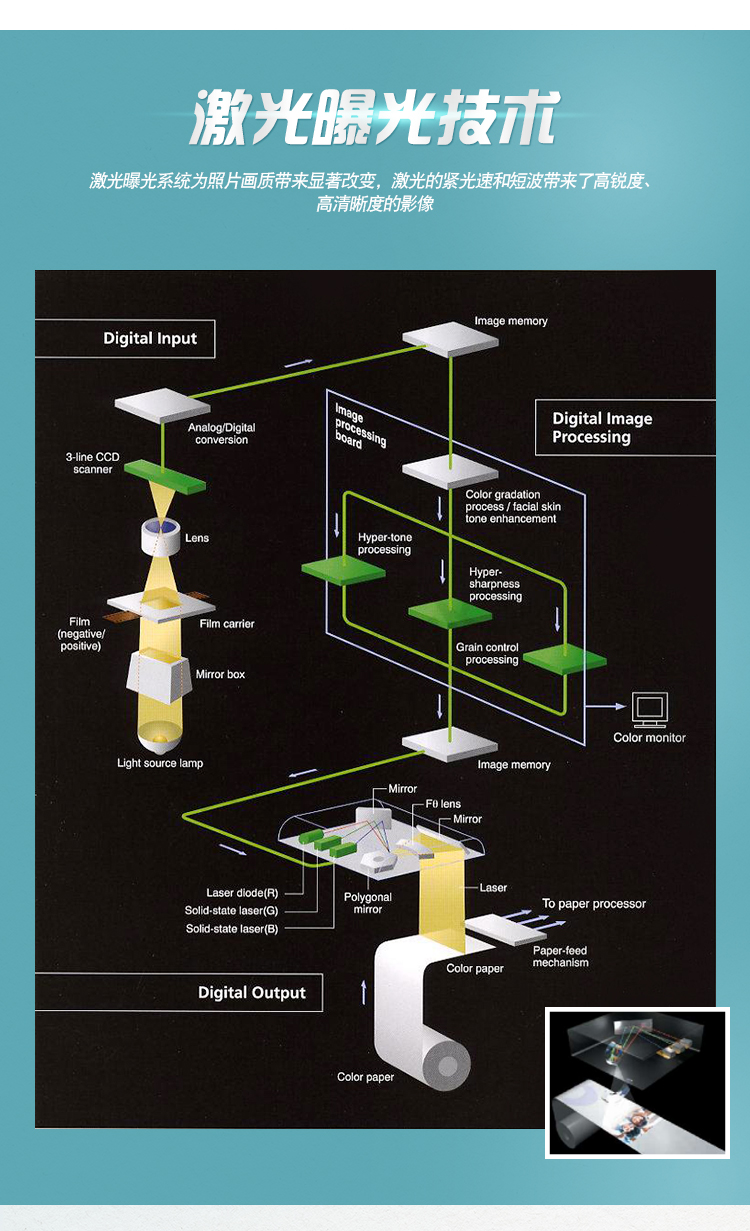 激光曝光技术

激光曝光系统为照片画质带来显著改变，激光的紧光速和短波带来了高锐度、高清晰度的影像

Digital Input

Image memory

Analog/Digital conversion

3-line CCD scanner

Lens

Film (negative/ positive)

Film carrier

Mirror box

Light source lamp

Image processing board

Digital Image Processing

Color gradation process / facial skin tone enhancement

Hyper-tone processing

Hyper-sharpness processing

Grain control processing

Color monitor

Image memory

Mirror

Fθ lens

Mirror

Laser diode(R)

Solid-state laser(G)

Solid-state laser(B)

Polygonal mirror

Laser

To paper processor

Paper-feed mechanism

Color paper

Digital Output

Color paper